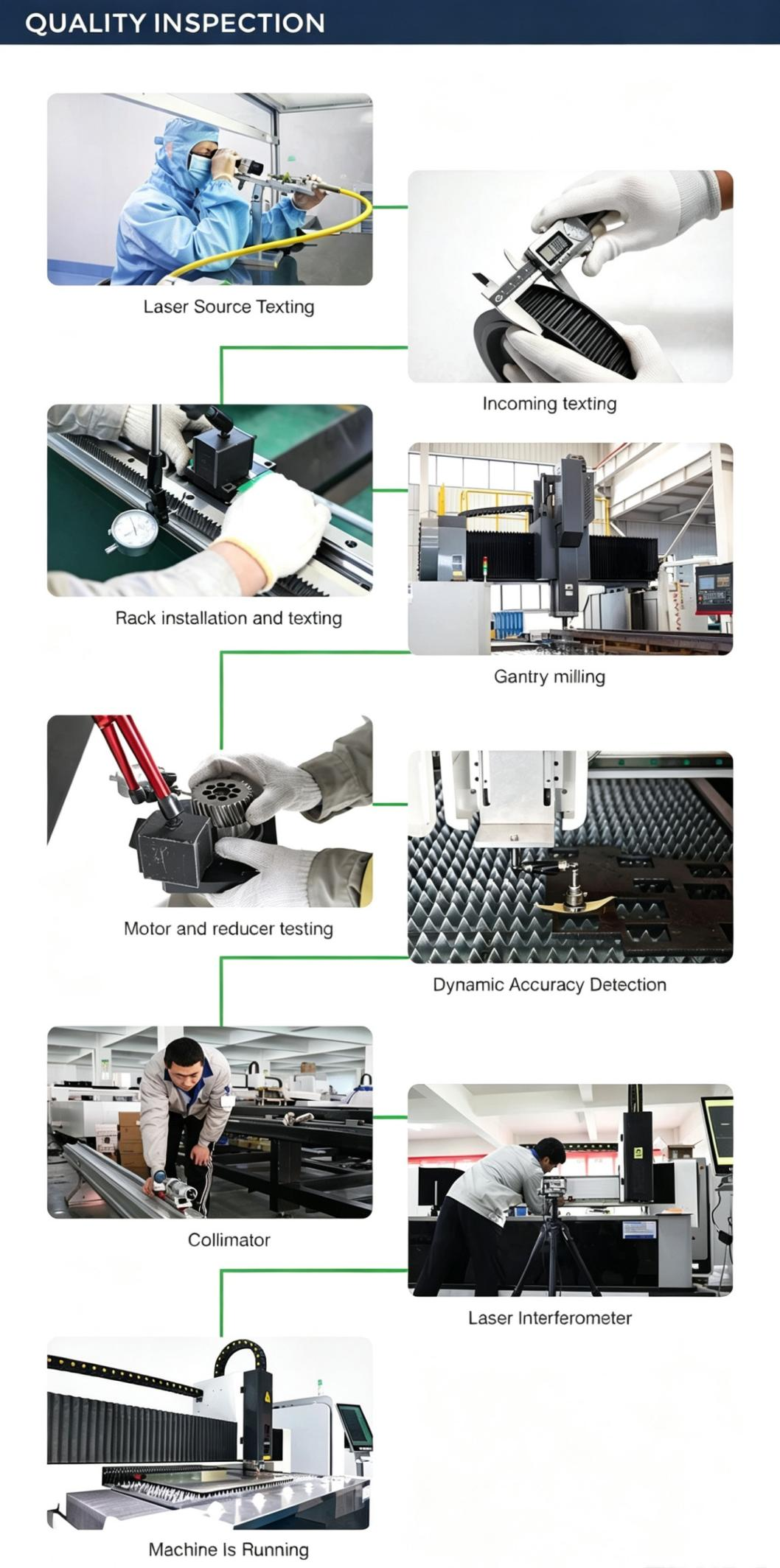 QUALITY INSPECTION

Laser Source Texting

Incoming texting

Rack installation and texting

Gantry milling

Motor and reducer testing

Dynamic Accuracy Detection

Collimator

Laser Interferometer

Machine Is Running