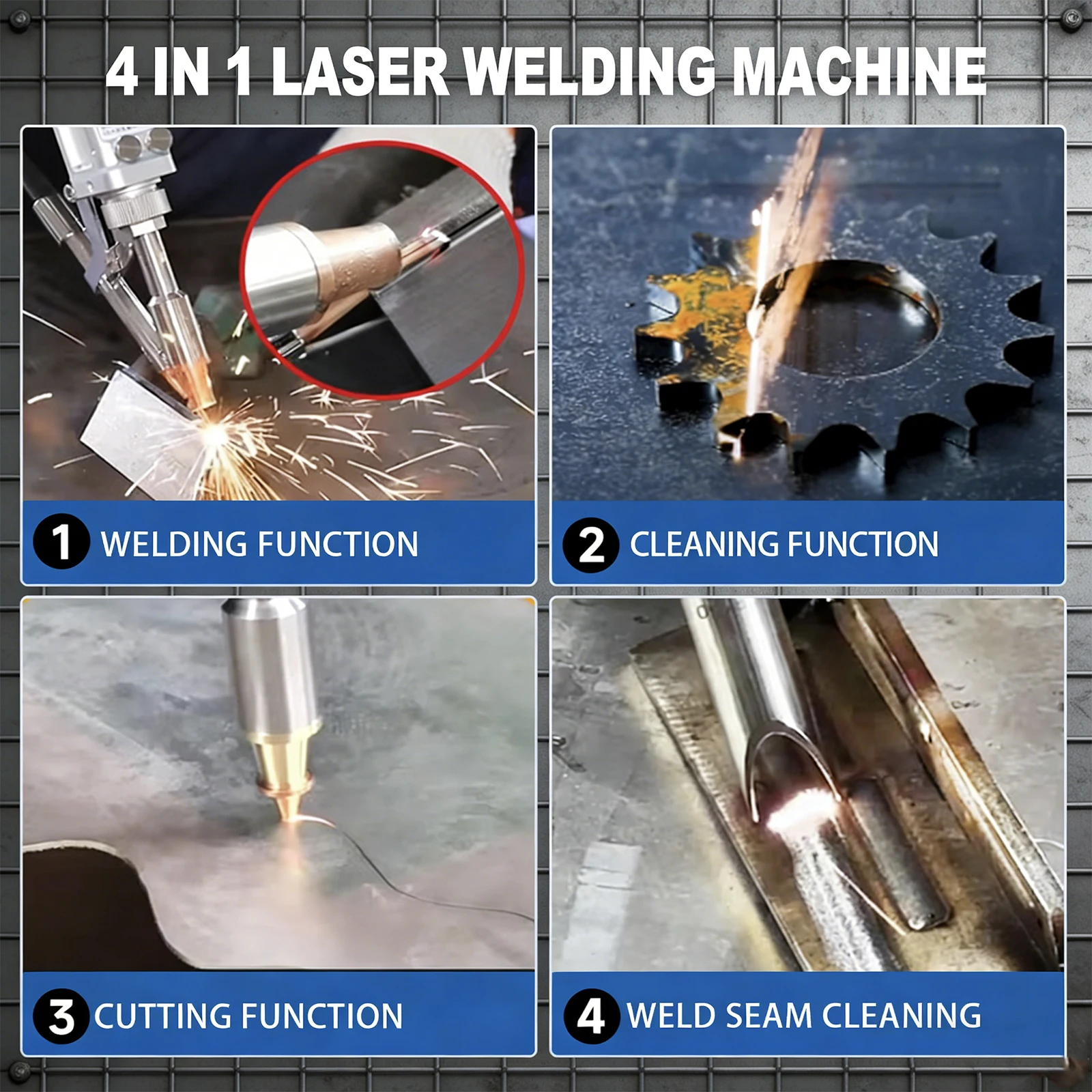 4 IN 1 LASER WELDING MACHINE

1 WELDING FUNCTION

2 CLEANING FUNCTION

3 CUTTING FUNCTION

4 WELD SEAM CLEANING