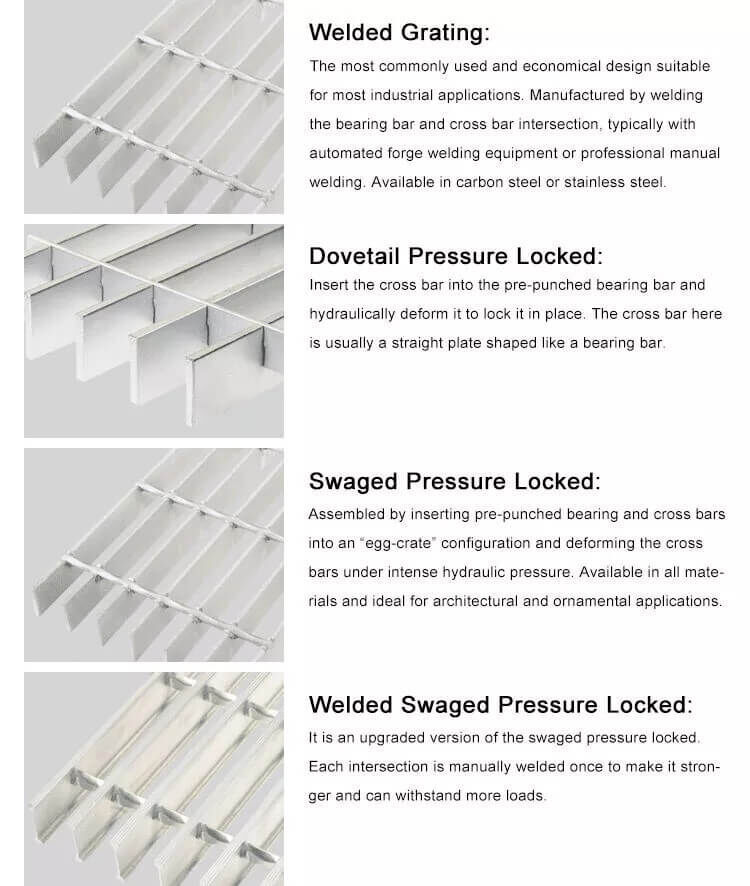 Welded Grating:
The most commonly used and economical design suitable for most industrial applications. Manufactured by welding the bearing bar and cross bar intersection, typically with automated forge welding equipment or professional manual welding. Available in carbon steel or stainless steel.

Dovetail Pressure Locked:
Insert the cross bar into the pre-punched bearing bar and hydraulically deform it to lock it in place. The cross bar here is usually a straight plate shaped like a bearing bar.

Swaged Pressure Locked:
Assembled by inserting pre-punched bearing and cross bars into an "egg-crate" configuration and deforming the cross bars under intense hydraulic pressure. Available in all materials and ideal for architectural and ornamental applications.

Welded Swaged Pressure Locked:
It is an upgraded version of the swaged pressure locked. Each intersection is manually welded once to make it stronger and can withstand more loads.