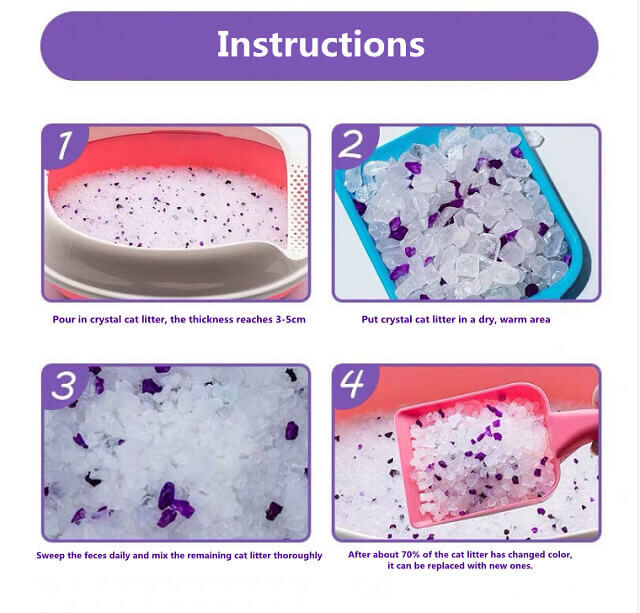 Instructions

1

Pour in crystal cat litter, the thickness reaches 3-5cm

2

Put crystal cat litter in a dry, warm area

3

Sweep the feces daily and mix the remaining cat litter thoroughly

4

After about 70% of the cat litter has changed color, it can be replaced with new ones.