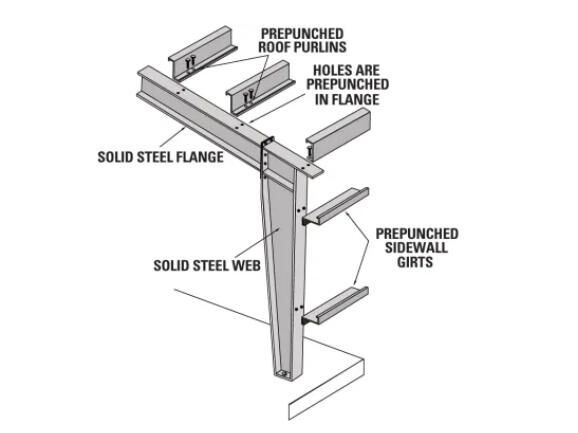 PREPUNCHED ROOF PURLINS

HOLES ARE PREPUNCHED IN FLANGE

SOLID STEEL FLANGE

PREPUNCHED SIDEWALL GIRTS

SOLID STEEL WEB