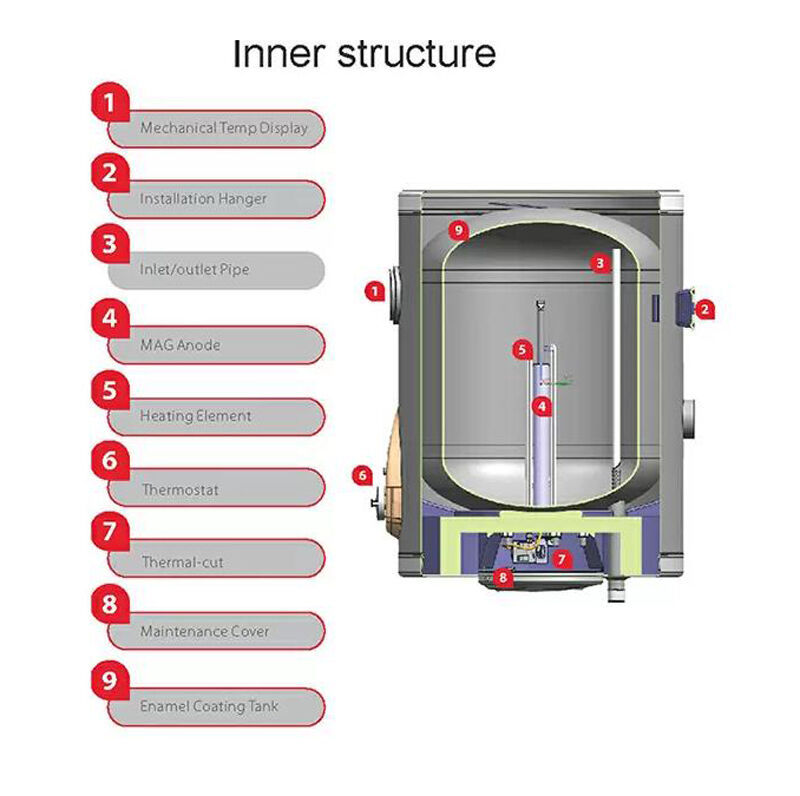 Inner structure

1 Mechanical Temp Display

2 Installation Hanger

3 Inlet/outlet Pipe

4 MAG Anode

5 Heating Element

6 Thermostat

7 Thermal-cut

8 Maintenance Cover

9 Enamel Coating Tank

9
3
1
2
5
4
6
7
8