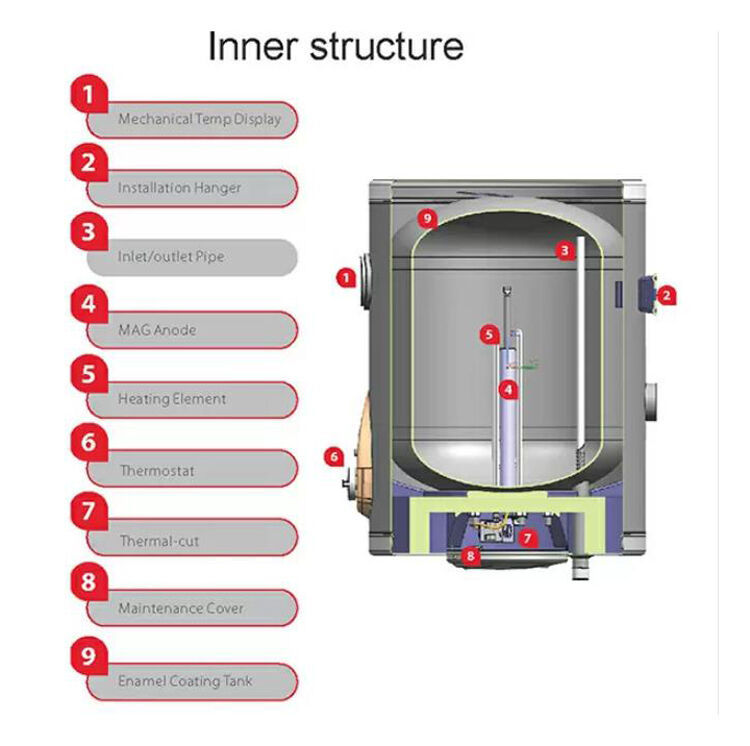 Inner structure

1
Mechanical Temp Display

2
Installation Hanger

3
Inlet/outlet Pipe

4
MAG Anode

5
Heating Element

6
Thermostat

7
Thermal-cut

8
Maintenance Cover

9
Enamel Coating Tank

9
3
1
2
5
4
6
7
8