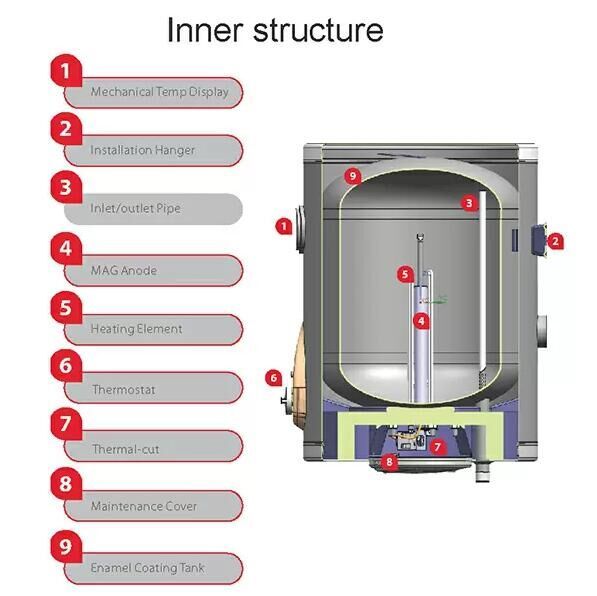 Inner structure

1 Mechanical Temp Display

2 Installation Hanger

3 Inlet/outlet Pipe

4 MAG Anode

5 Heating Element

6 Thermostat

7 Thermal-cut

8 Maintenance Cover

9 Enamel Coating Tank

9 3 1 2 5 4 6 7 8