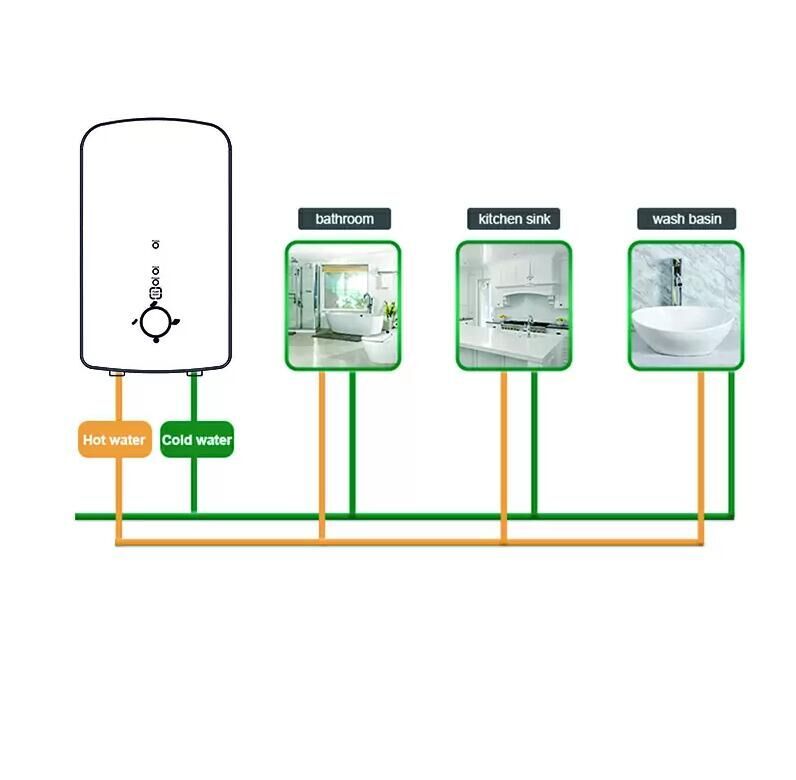 bathroom

kitchen sink

wash basin

Hot water

Cold water