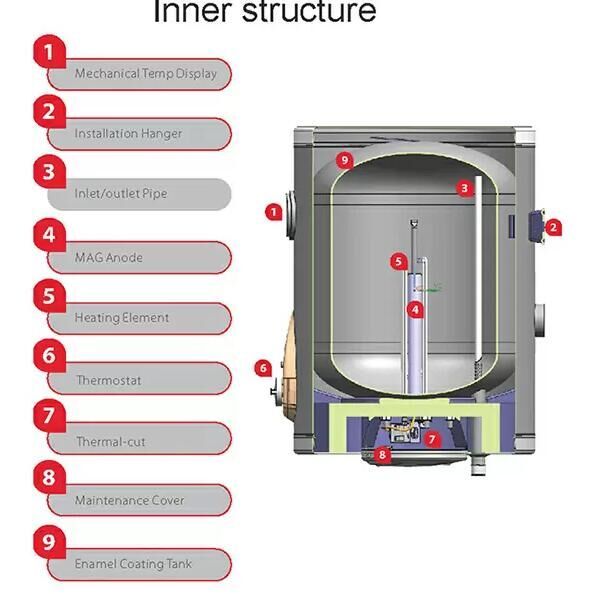 Inner structure

1 Mechanical Temp Display

2 Installation Hanger

3 Inlet/outlet Pipe

4 MAG Anode

5 Heating Element

6 Thermostat

7 Thermal-cut

8 Maintenance Cover

9 Enamel Coating Tank

9
3
1
2
5
4
6
7
8