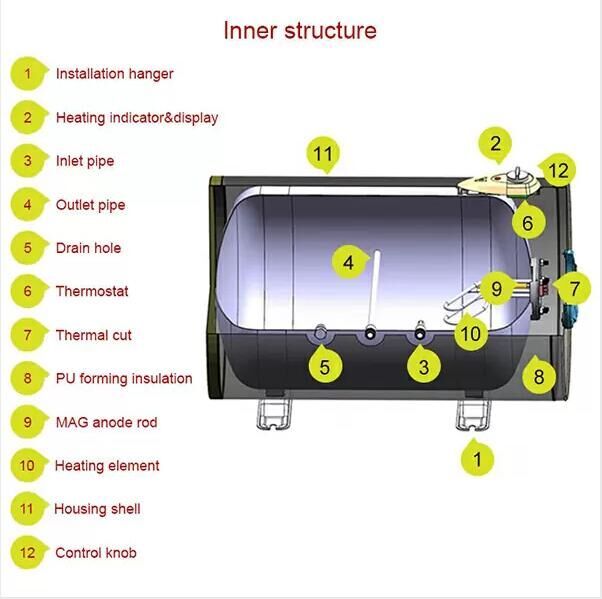 Inner structure

1 Installation hanger

2 Heating indicator&display

3 Inlet pipe

4 Outlet pipe

5 Drain hole

6 Thermostat

7 Thermal cut

8 PU forming insulation

9 MAG anode rod

10 Heating element

11 Housing shell

12 Control knob

11 2 12 6 4 9 7 10 5 3 8 1