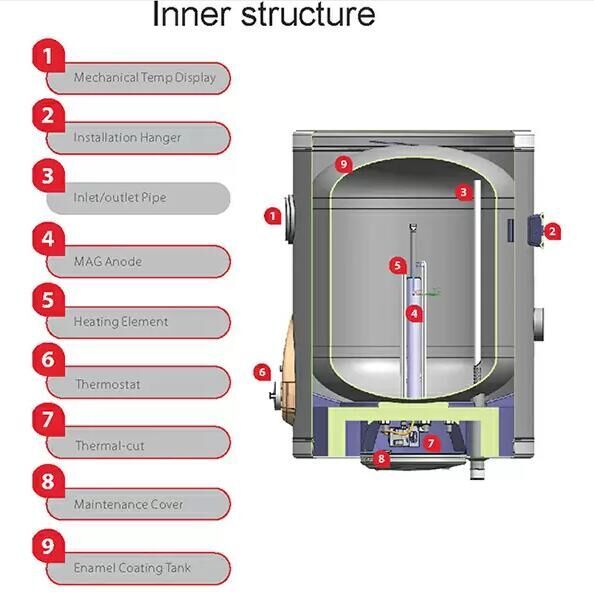 Inner structure

1 Mechanical Temp Display

2 Installation Hanger

3 Inlet/outlet Pipe

4 MAG Anode

5 Heating Element

6 Thermostat

7 Thermal-cut

8 Maintenance Cover

9 Enamel Coating Tank

9
3
1
2
5
4
6
7
8