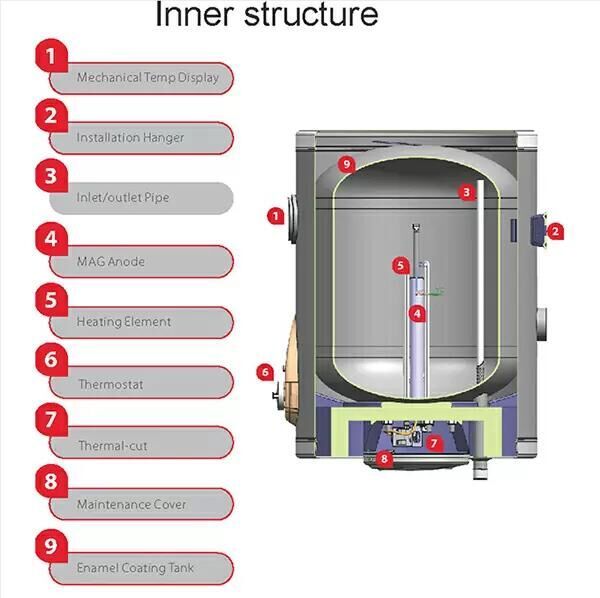 Inner structure

1 Mechanical Temp Display

2 Installation Hanger

3 Inlet/outlet Pipe

4 MAG Anode

5 Heating Element

6 Thermostat

7 Thermal-cut

8 Maintenance Cover

9 Enamel Coating Tank

9
3
1
2
5
4
6
7
8