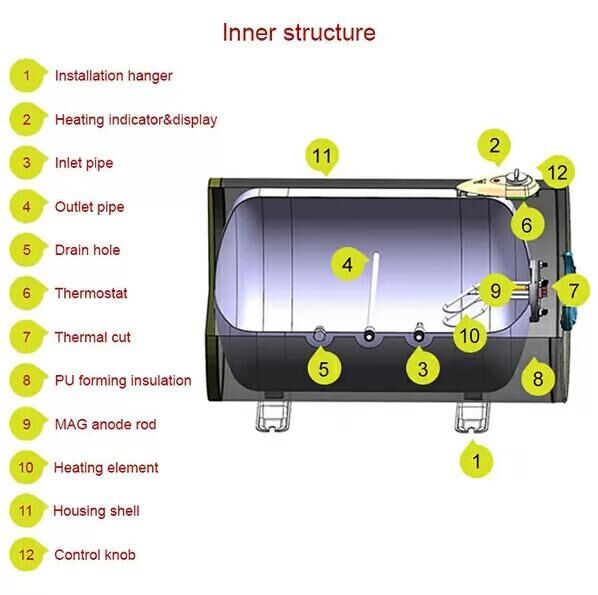 Inner structure

1 Installation hanger
2 Heating indicator&display
3 Inlet pipe
4 Outlet pipe
5 Drain hole
6 Thermostat
7 Thermal cut
8 PU forming insulation
9 MAG anode rod
10 Heating element
11 Housing shell
12 Control knob

11
2
12
6
4
9
7
10
5
3
8
1