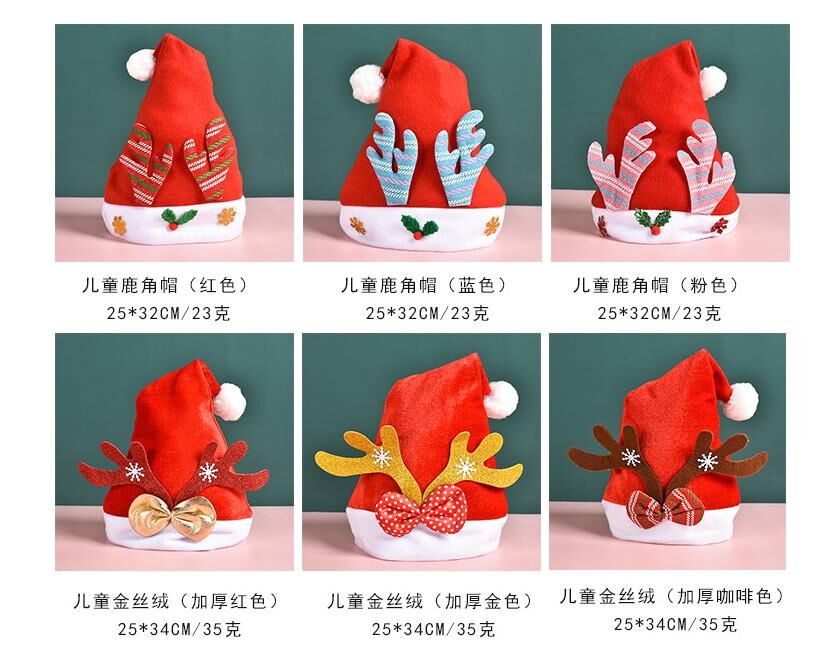 儿童鹿角帽（红色）
25*32CM/23克

儿童鹿角帽（蓝色）
25*32CM/23克

儿童鹿角帽（粉色）
25*32CM/23克

儿童金丝绒（加厚红色）
25*34CM/35克

儿童金丝绒（加厚金色）
25*34CM/35克

儿童金丝绒（加厚咖啡色）
25*34CM/35克