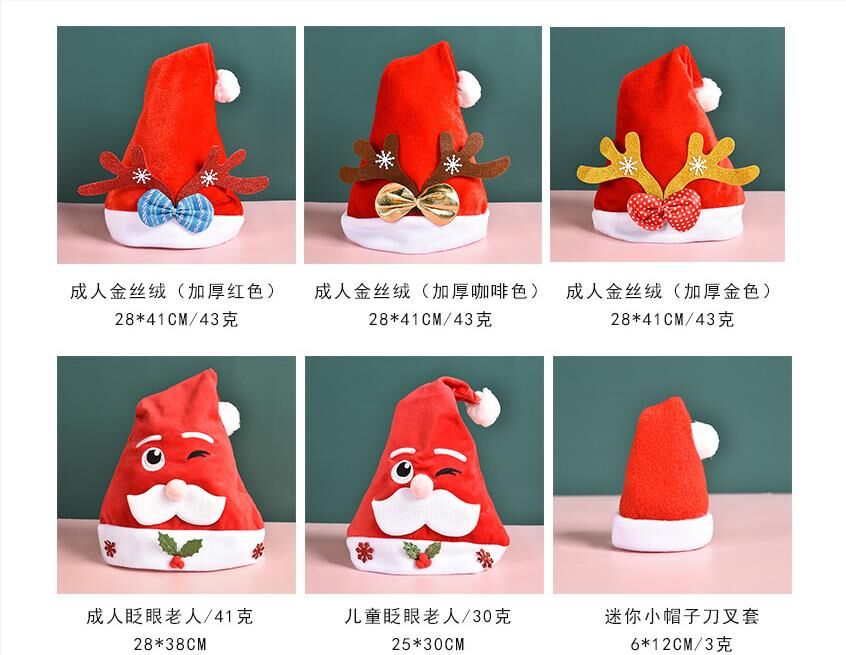 成人金丝绒（加厚红色）
28*41CM/43克

成人金丝绒（加厚咖啡色）
28*41CM/43克

成人金丝绒（加厚金色）
28*41CM/43克

成人眨眼老人/41克
28*38CM

儿童眨眼老人/30克
25*30CM

迷你小帽子刀叉套
6*12CM/3克