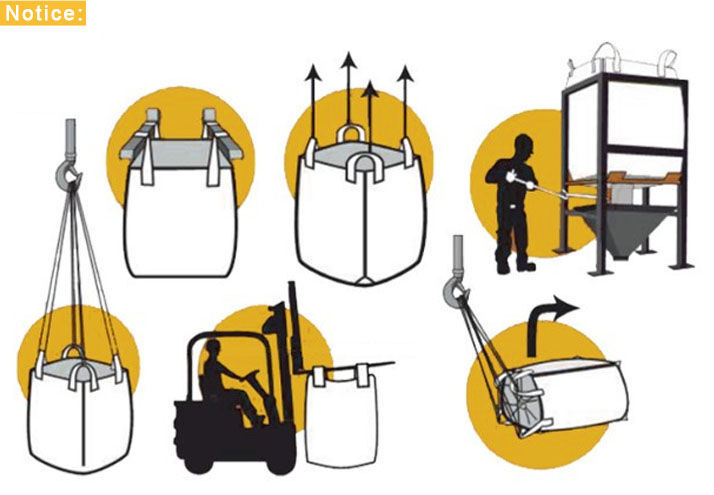 Notice: