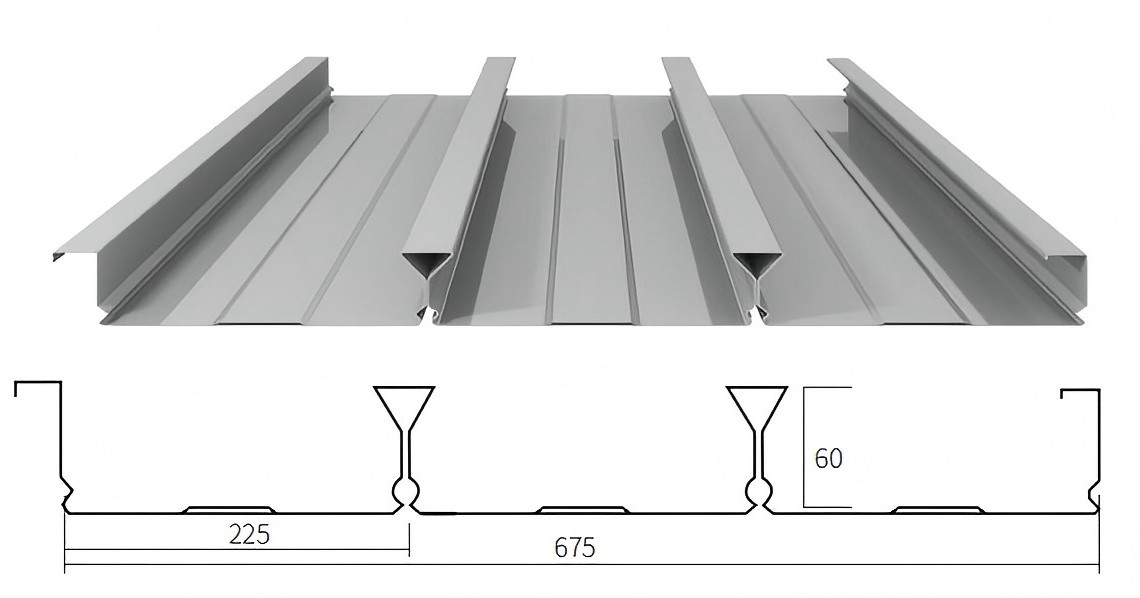 60

225

675