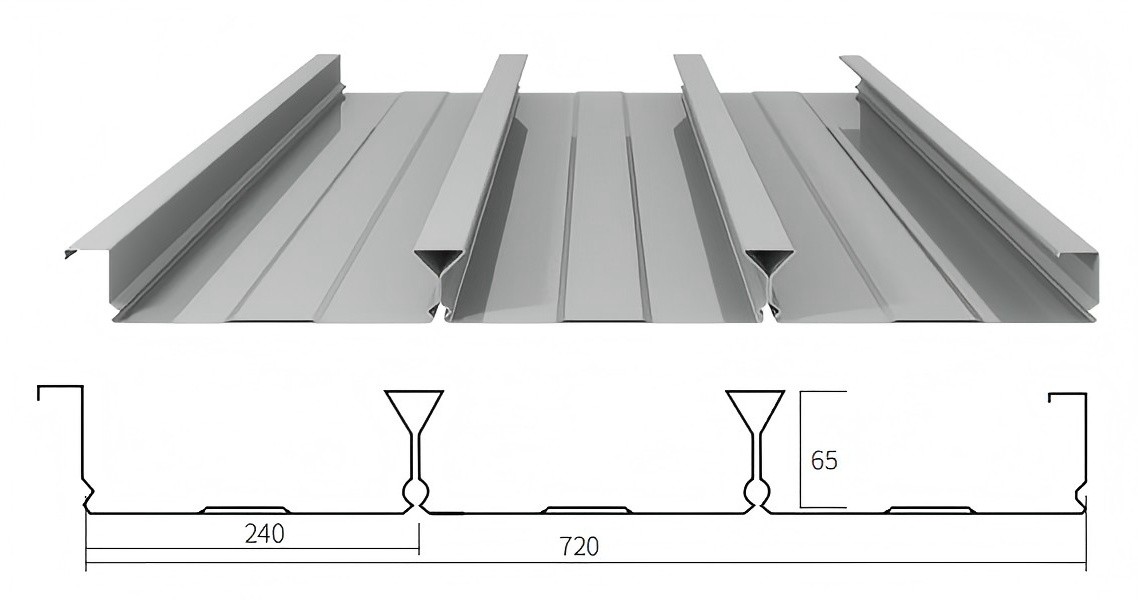 65
240
720