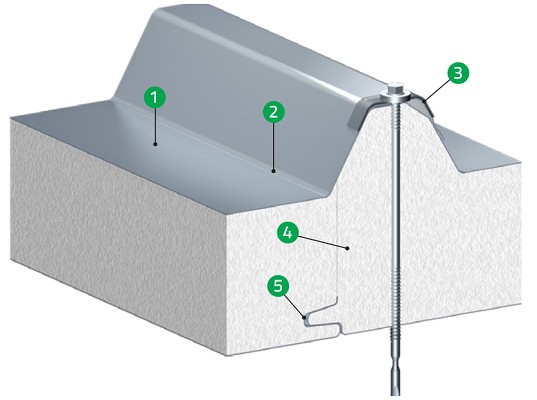 1
2
3
4
5