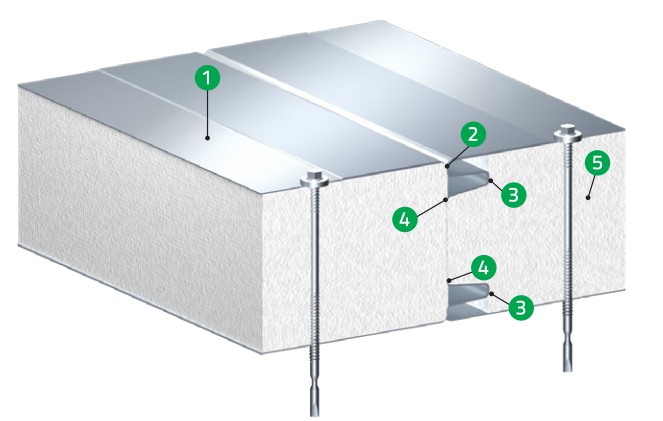 1
2
5
3
4
4
3