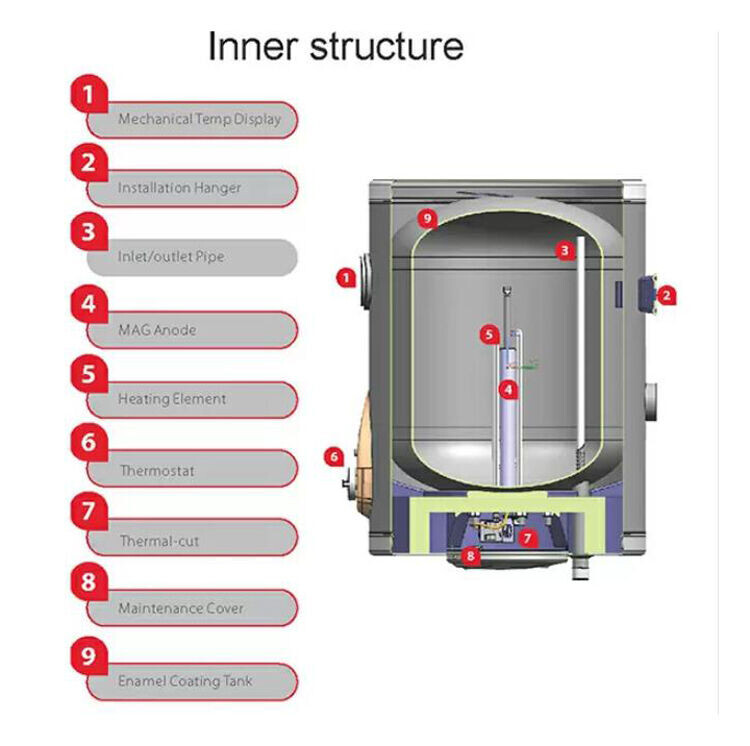 Inner structure

1 Mechanical Temp Display

2 Installation Hanger

3 Inlet/outlet Pipe

4 MAG Anode

5 Heating Element

6 Thermostat

7 Thermal-cut

8 Maintenance Cover

9 Enamel Coating Tank

9
3
1
2
5
4
6
7
8