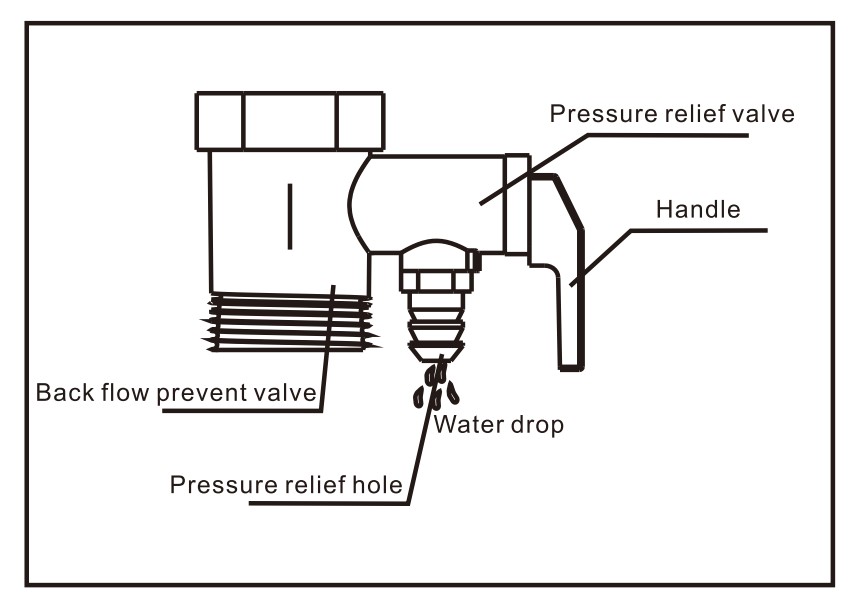 Pressure relief valve

Handle

Back flow prevent valve

Water drop

Pressure relief hole