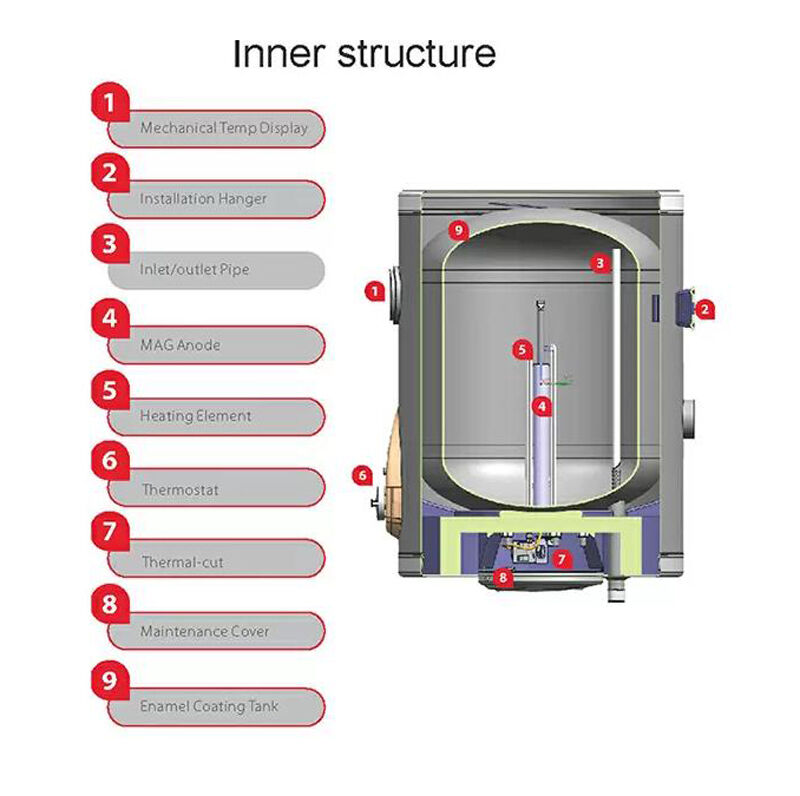 Inner structure

1 Mechanical Temp Display

2 Installation Hanger

3 Inlet/outlet Pipe

4 MAG Anode

5 Heating Element

6 Thermostat

7 Thermal-cut

8 Maintenance Cover

9 Enamel Coating Tank

9
3
1
2
5
4
6
7
8