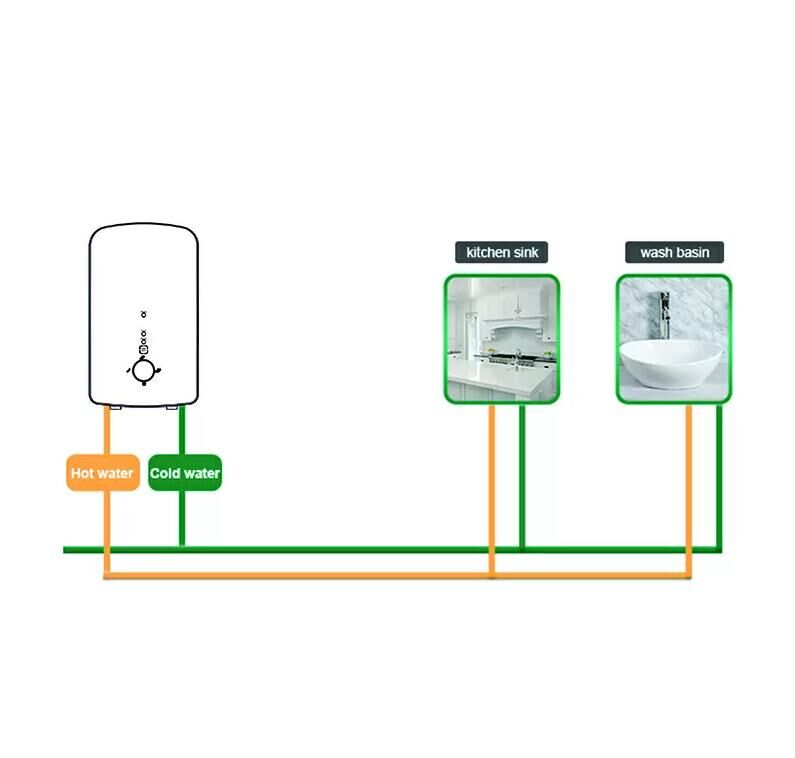 kitchen sink

wash basin

Hot water

Cold water