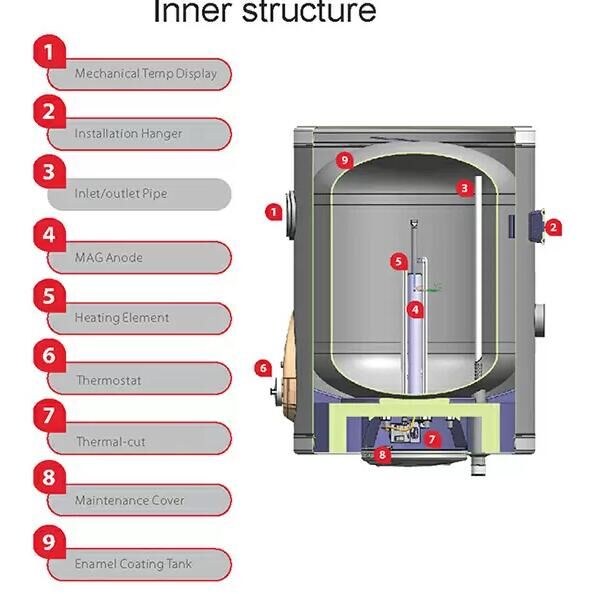 Inner structure

1 Mechanical Temp Display

2 Installation Hanger

3 Inlet/outlet Pipe

4 MAG Anode

5 Heating Element

6 Thermostat

7 Thermal-cut

8 Maintenance Cover

9 Enamel Coating Tank

9
3
1
2
5
4
6
7
8