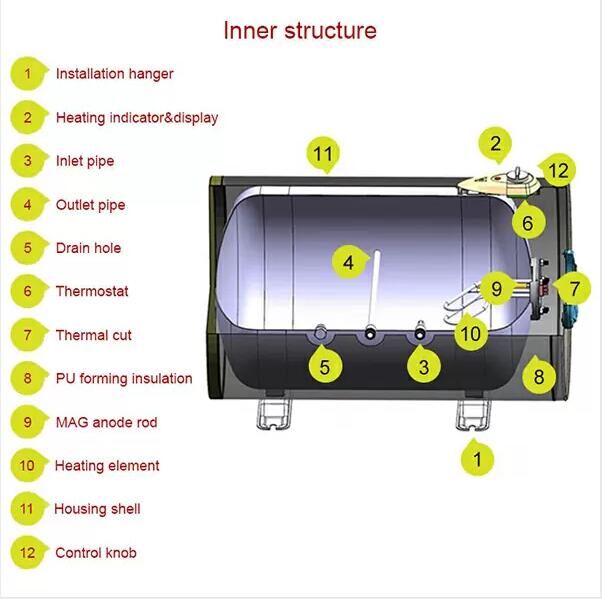 Inner structure

1 Installation hanger

2 Heating indicator&display

3 Inlet pipe

4 Outlet pipe

5 Drain hole

6 Thermostat

7 Thermal cut

8 PU forming insulation

9 MAG anode rod

10 Heating element

11 Housing shell

12 Control knob

11

2

12

6

4

9

7

10

5

3

8

1