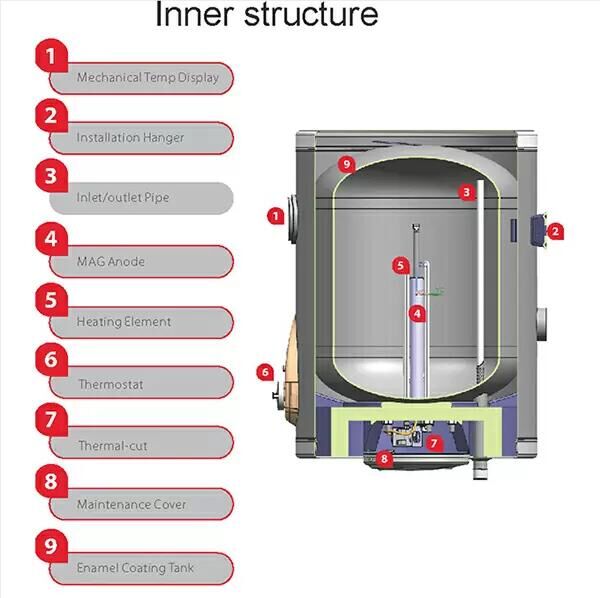 Inner structure

1 Mechanical Temp Display

2 Installation Hanger

3 Inlet/outlet Pipe

4 MAG Anode

5 Heating Element

6 Thermostat

7 Thermal-cut

8 Maintenance Cover

9 Enamel Coating Tank

9
3
1
2
5
4
6
7
8