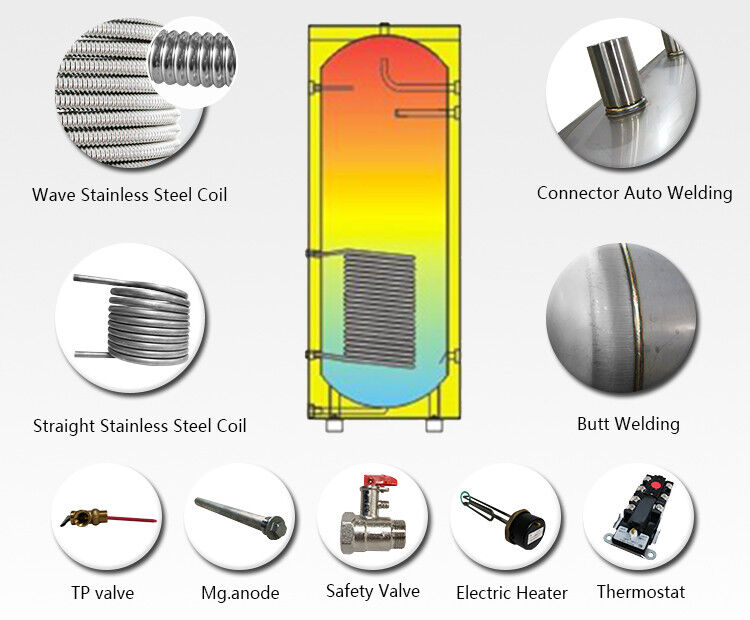 Wave Stainless Steel Coil

Connector Auto Welding

Straight Stainless Steel Coil

Butt Welding

TP valve

Mg.anode

Safety Valve

Electric Heater

Thermostat