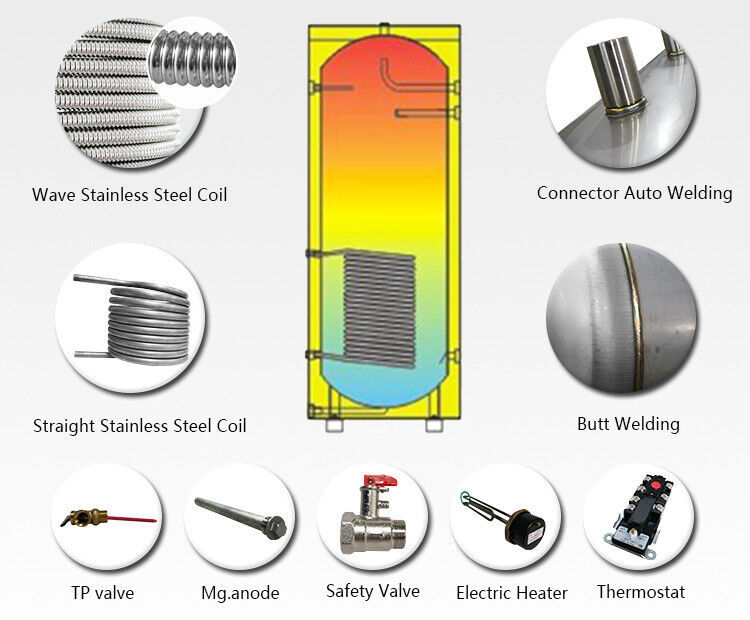 Wave Stainless Steel Coil

Connector Auto Welding

Straight Stainless Steel Coil

Butt Welding

TP valve

Mg.anode

Safety Valve

Electric Heater

Thermostat