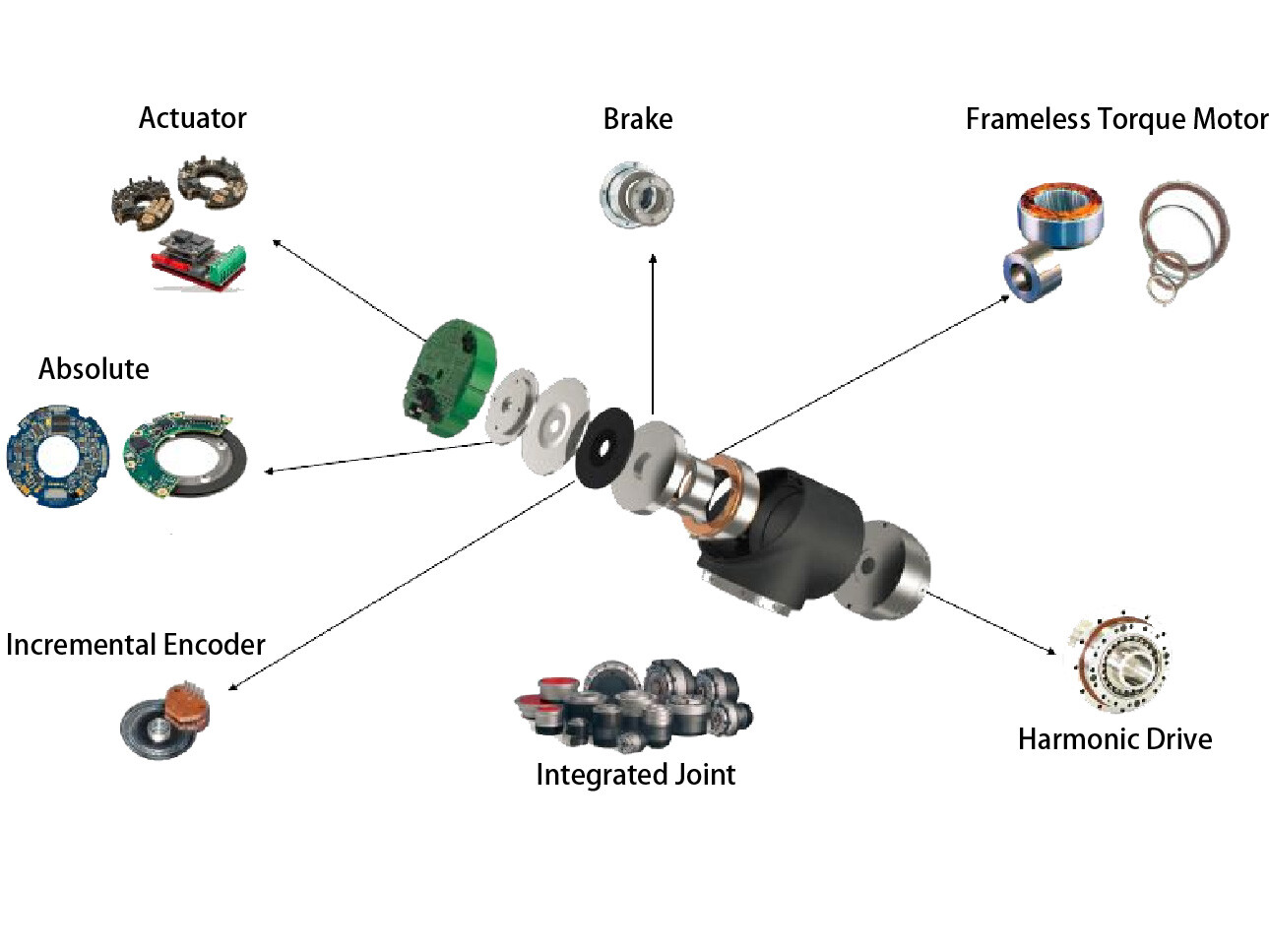 Actuator

Brake

Frameless Torque Motor

Absolute

Incremental Encoder

Integrated Joint

Harmonic Drive