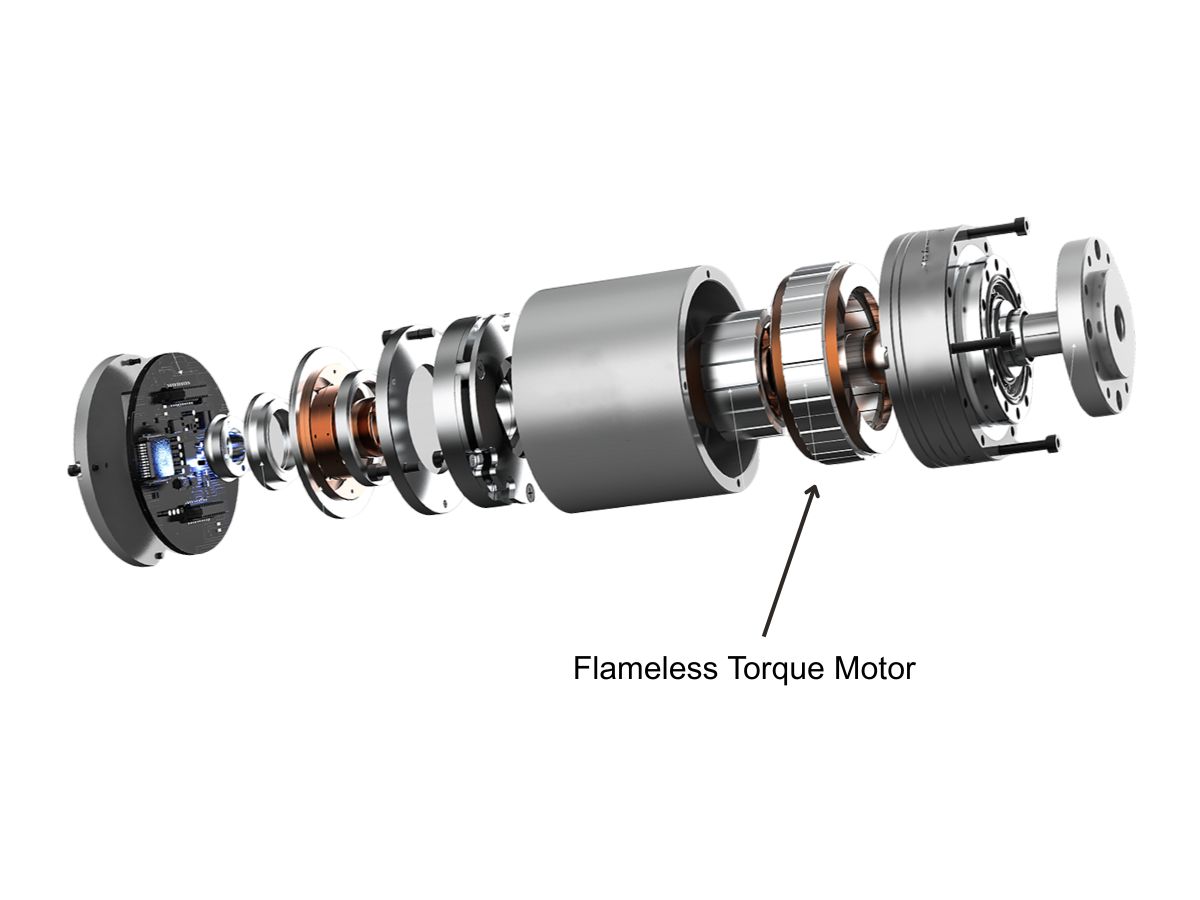 Flameless Torque Motor