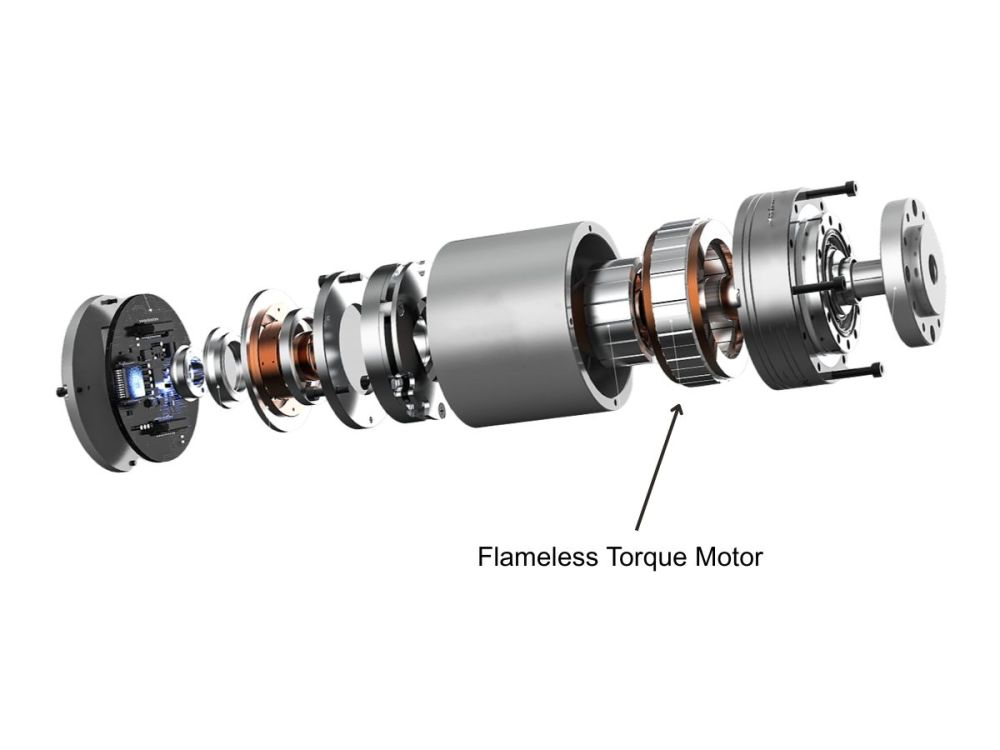 Flameless Torque Motor