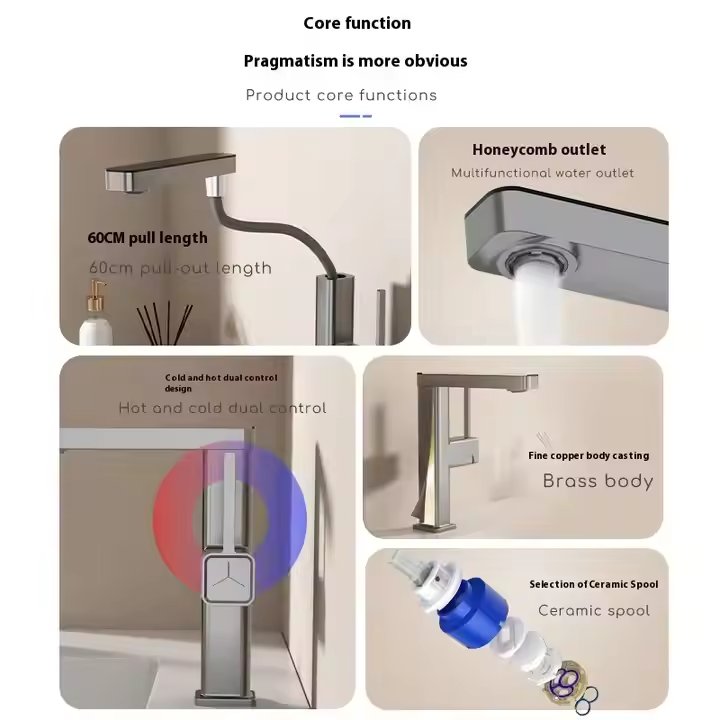 Core function

Pragmatism is more obvious

Product core functions

60CM pull length

60cm pull-out length

Honeycomb outlet

Multifunctional water outlet

Cold and hot dual control design

Hot and cold dual control

Fine copper body casting

Brass body

Selection of Ceramic Spool

Ceramic spool