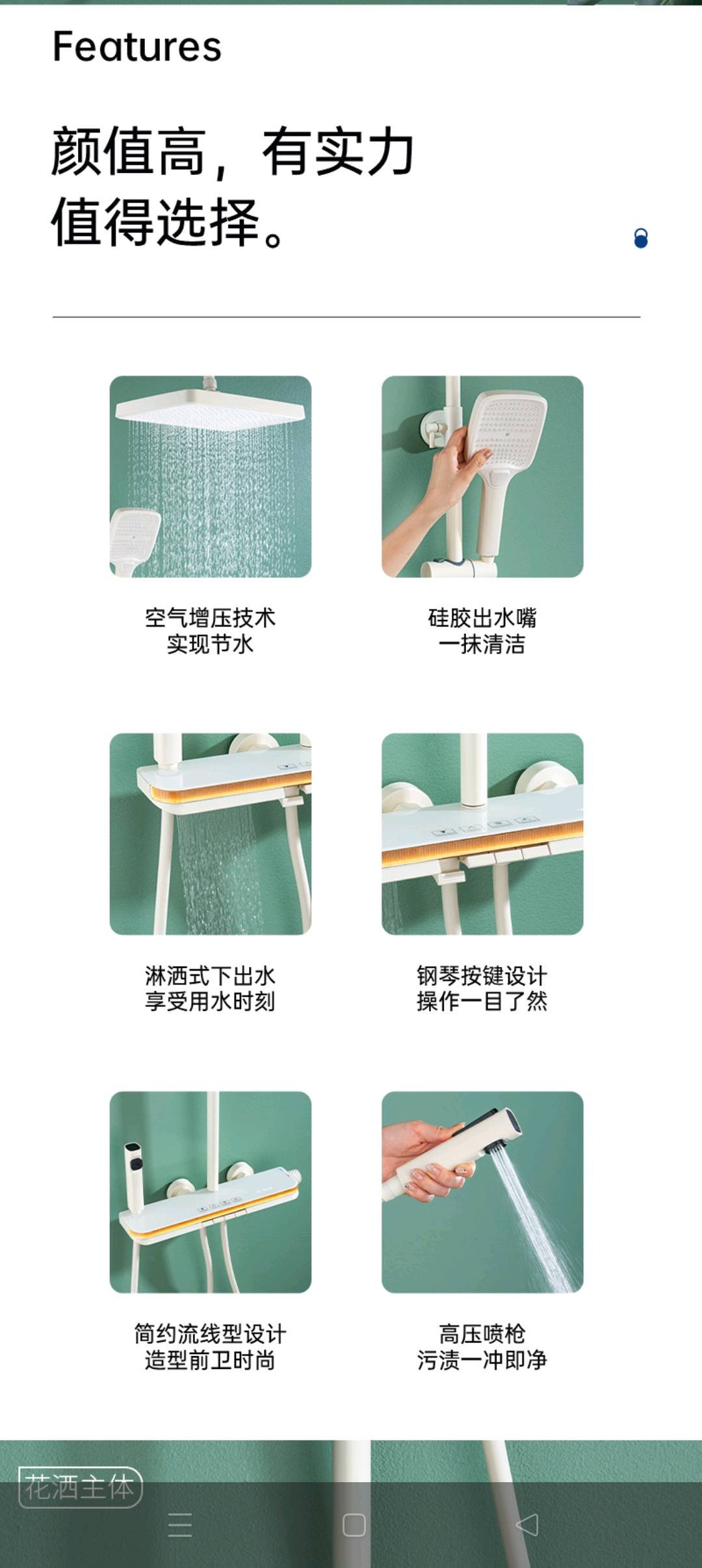 Features

颜值高，有实力
值得选择。

空气增压技术
实现节水

硅胶出水嘴
一抹清洁

淋洒式下出水
享受用水时刻

钢琴按键设计
操作一目了然

简约流线型设计
造型前卫时尚

高压喷枪
污渍一冲即净

花洒主体