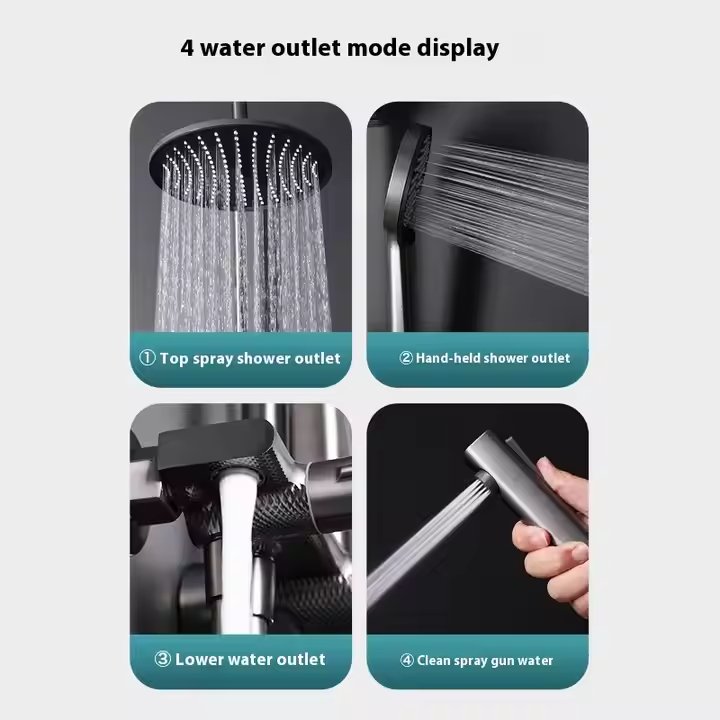 4 water outlet mode display

① Top spray shower outlet

② Hand-held shower outlet

③ Lower water outlet

④ Clean spray gun water