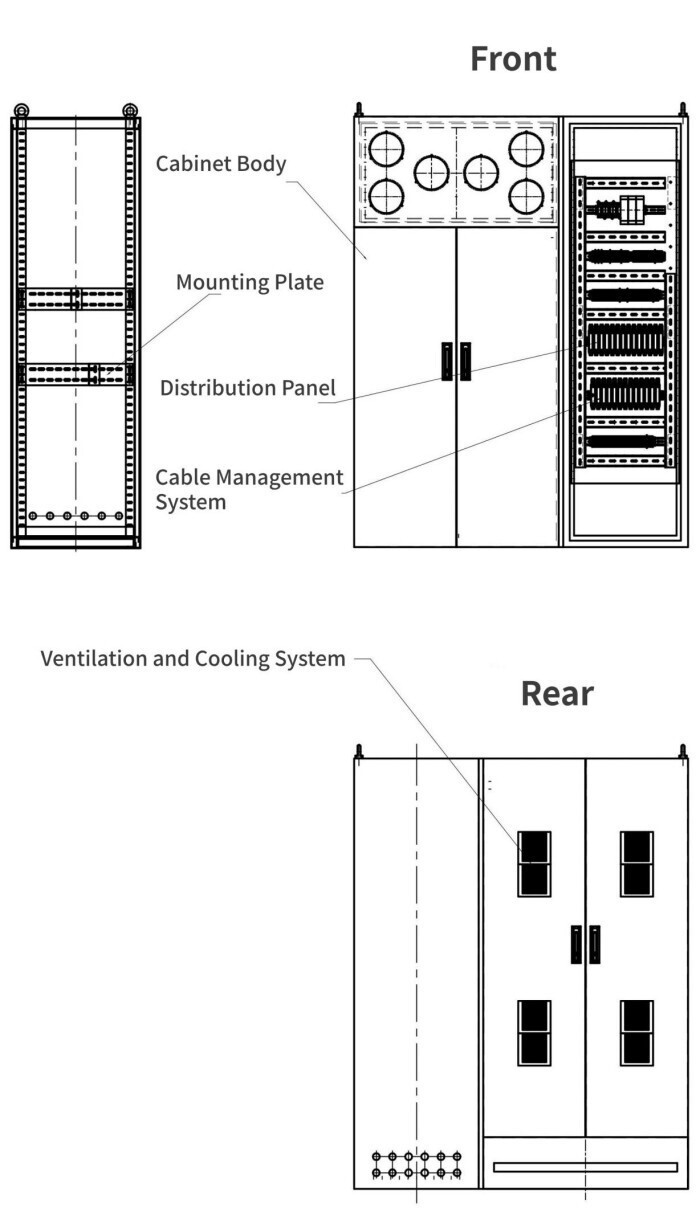 Front

Cabinet Body

Mounting Plate

Distribution Panel

Cable Management System

Ventilation and Cooling System

Rear