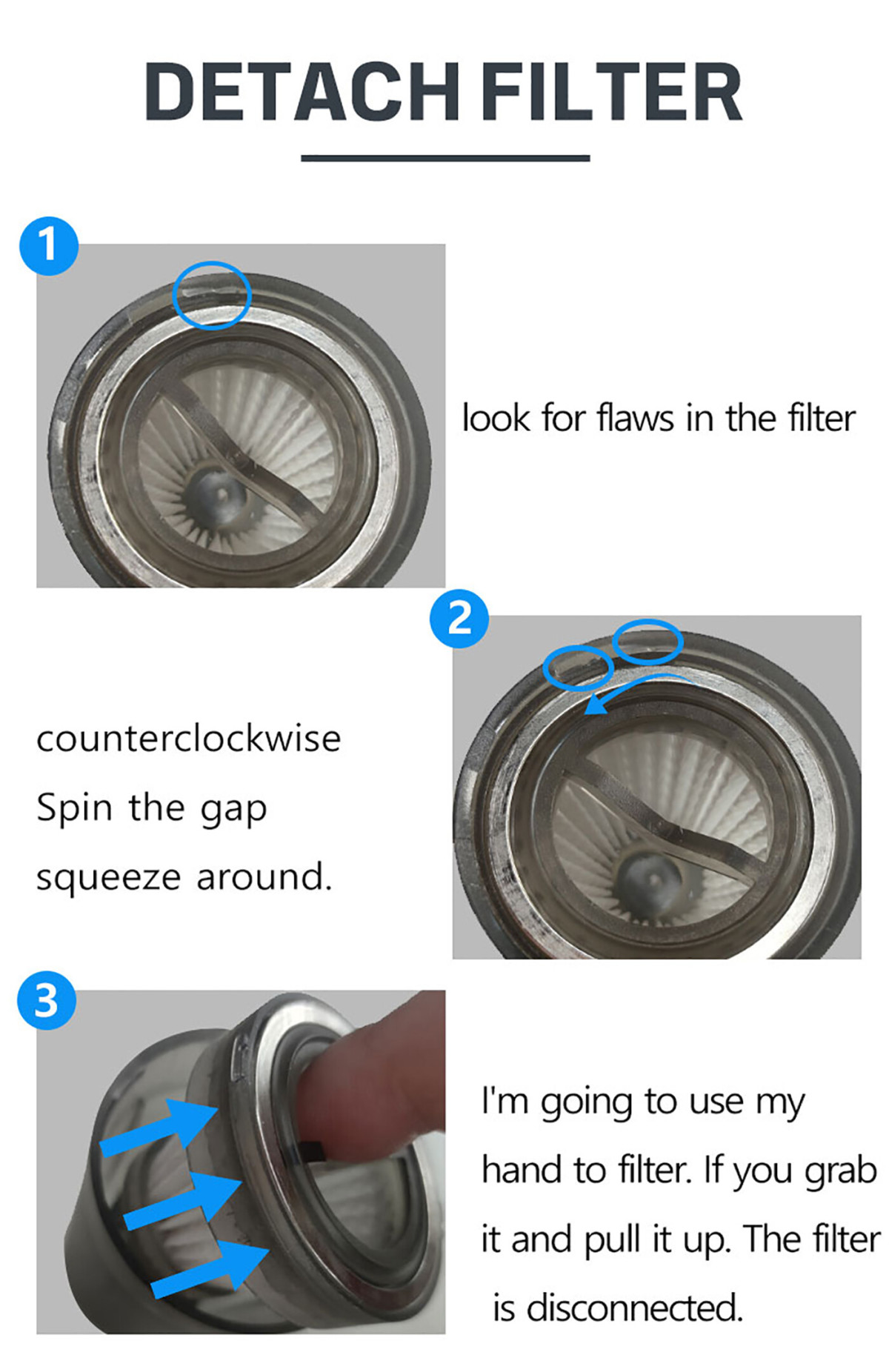 DETACH FILTER

1

look for flaws in the filter

2

counterclockwise

Spin the gap

squeeze around.

3

I'm going to use my hand to filter. If you grab it and pull it up. The filter is disconnected.